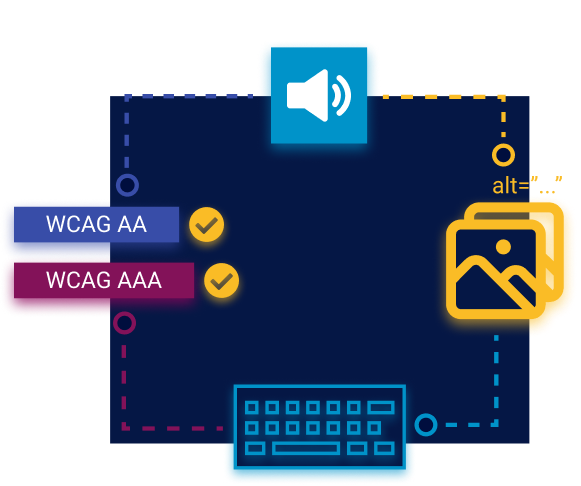 alt="..."

WCAG AA

WCAG AAA